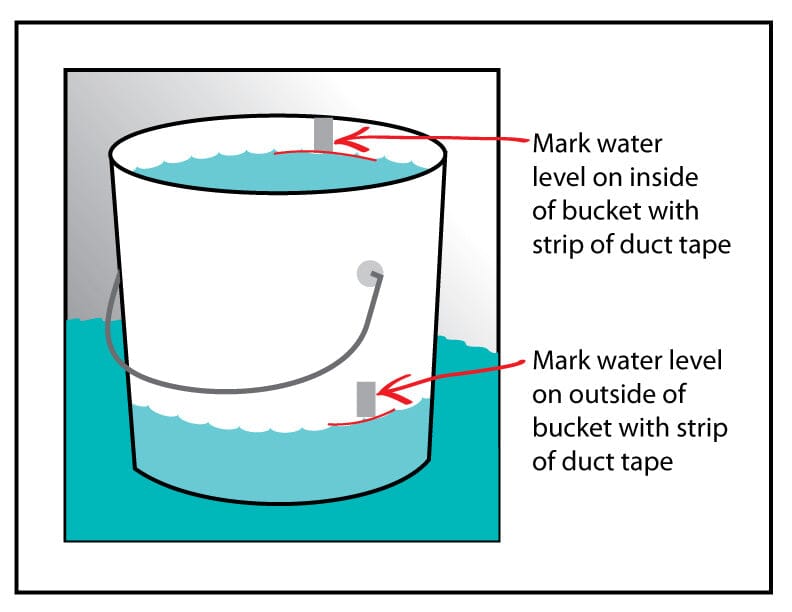 Mark water level on inside of bucket with strip of duct tape

Mark water level on outside of bucket with strip of duct tape